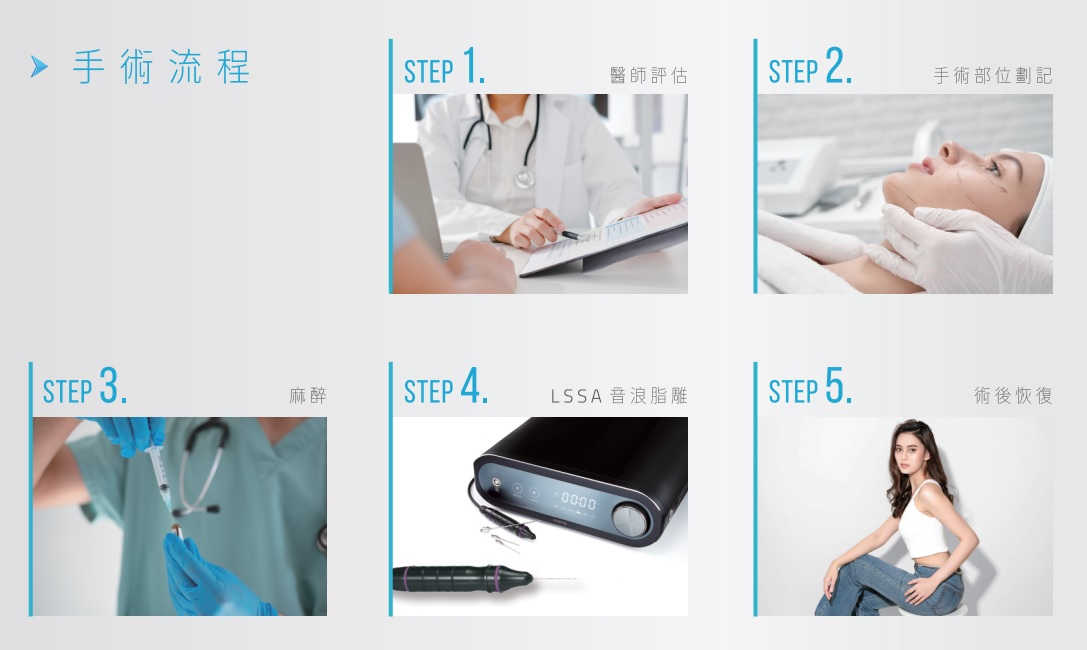 手術流程

STEP 1. 醫師評估

STEP 2. 手術部位劃記

STEP 3. 麻醉

STEP 4. LSSA 音浪脂雕

00:00

STEP 5. 術後恢復